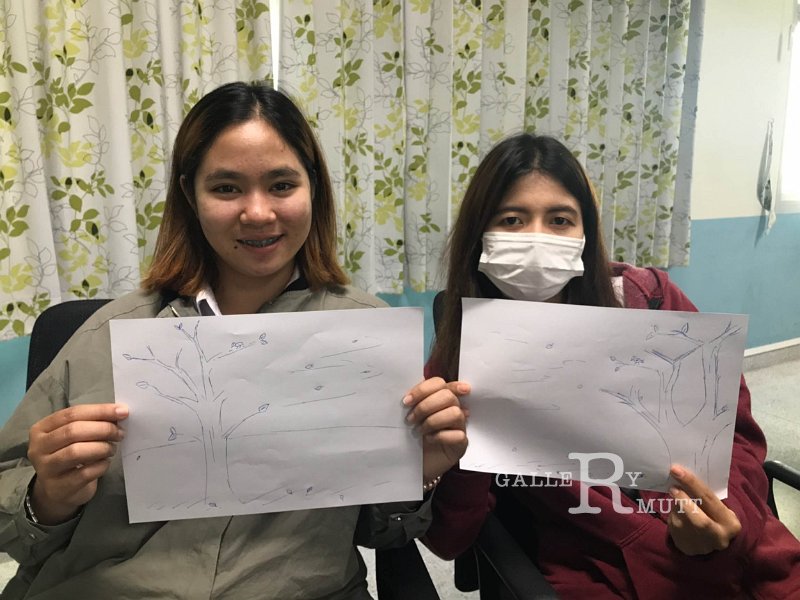 GALLERY RMUTT